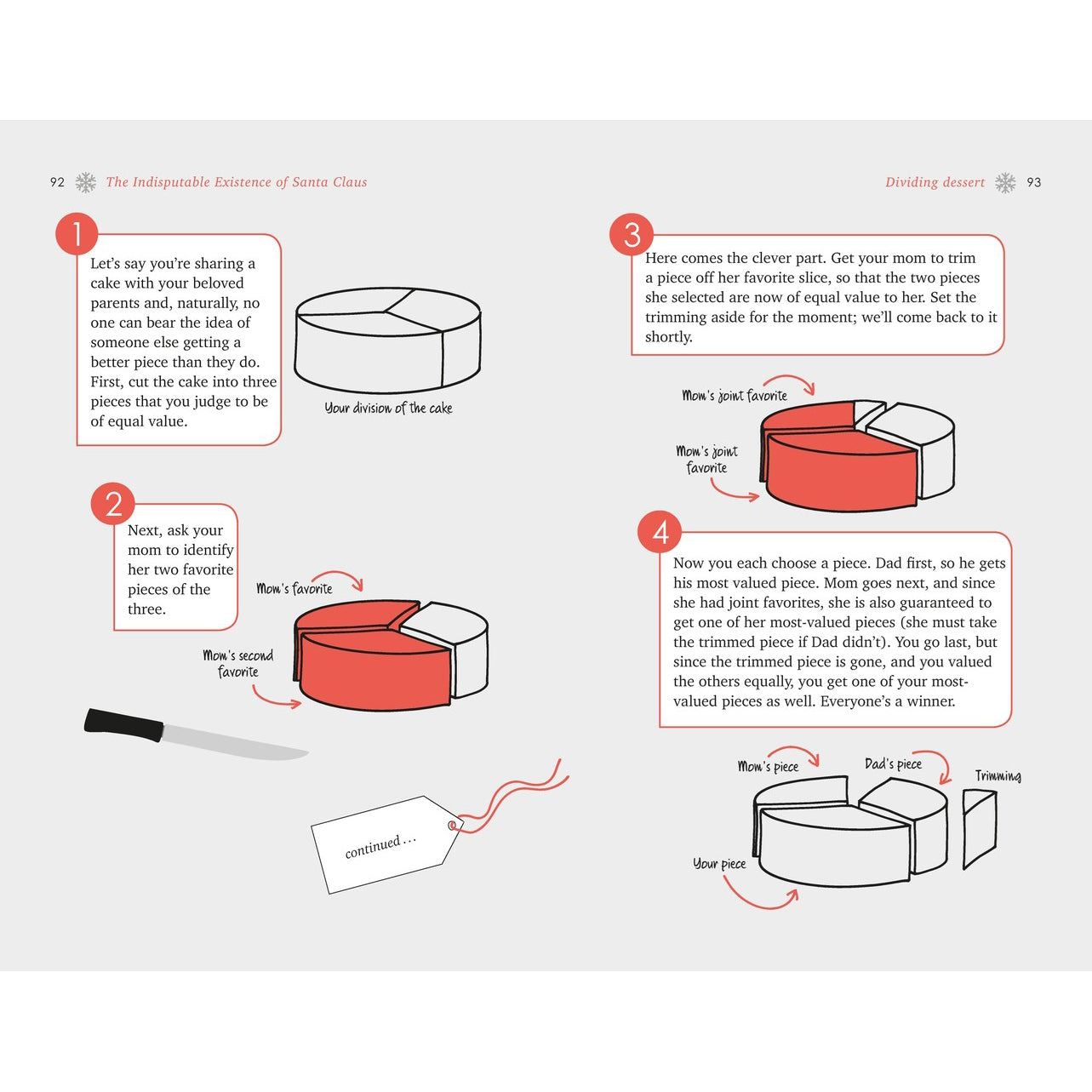 92 The Indisputable Existence of Santa Claus

1

Let's say you're sharing a cake with your beloved parents and, naturally, no one can bear the idea of someone else getting a better piece than they do. First, cut the cake into three pieces that you judge to be of equal value.

Your division of the cake

2

Next, ask your mom to identify her two favorite pieces of the three.

Mom's favorite

Mom's second favorite

continued . . .

Dividing dessert 93

3

Here comes the clever part. Get your mom to trim a piece off her favorite slice, so that the two pieces she selected are now of equal value to her. Set the trimming aside for the moment; we'll come back to it shortly.

Mom's joint favorite

Mom's joint favorite

4

Now you each choose a piece. Dad first, so he gets his most valued piece. Mom goes next, and since she had joint favorites, she is also guaranteed to get one of her most-valued pieces (she must take the trimmed piece if Dad didn't). You go last, but since the trimmed piece is gone, and you valued the others equally, you get one of your most-valued pieces as well. Everyone's a winner.

Mom's piece

Dad's piece

Trimming

Your piece