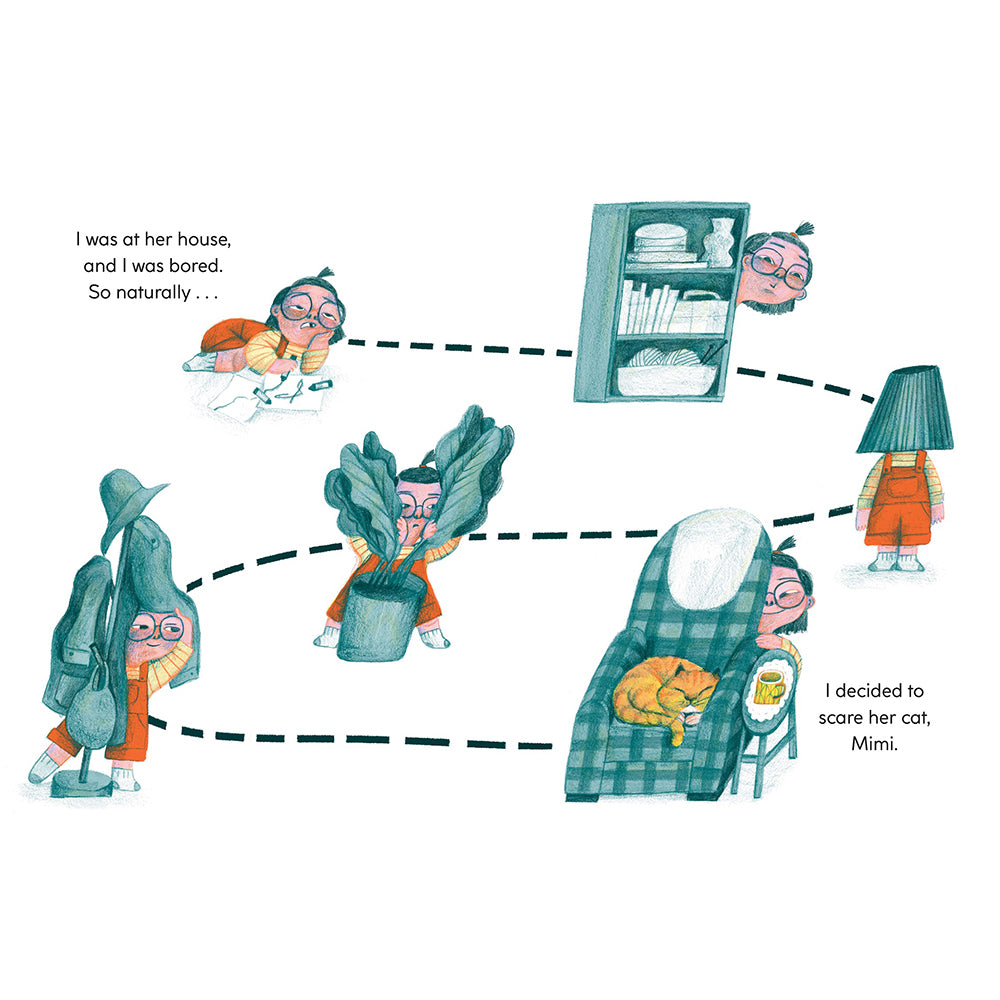 I was at her house, and I was bored. So naturally . . .

I decided to scare her cat, Mimi.